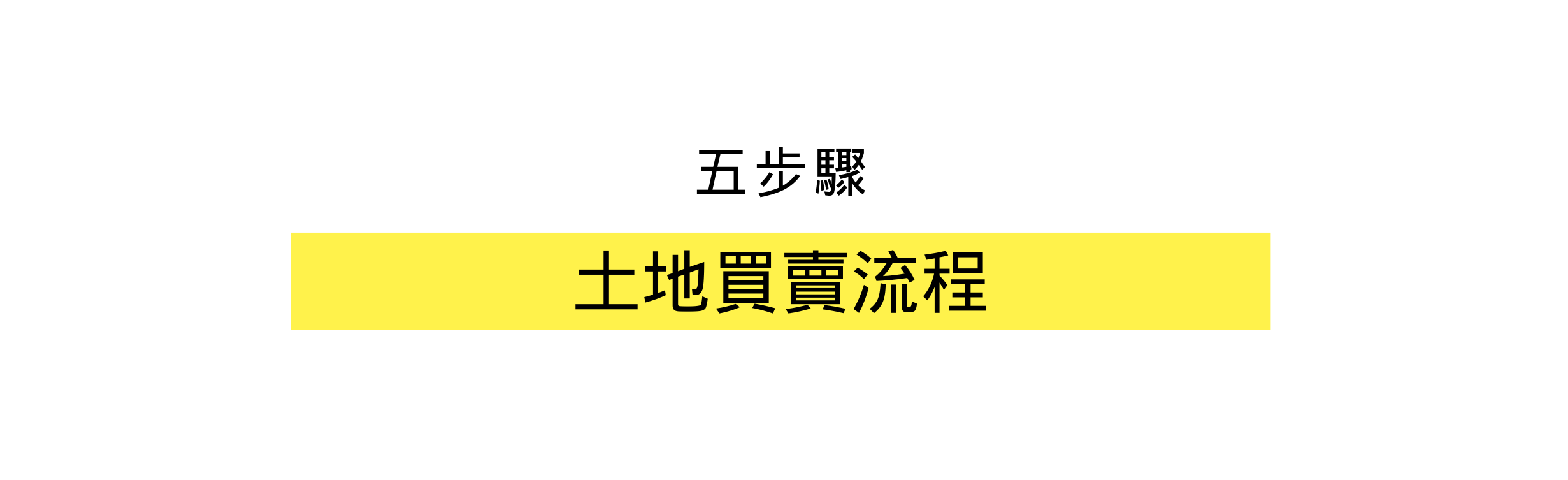 五步驟

土地買賣流程